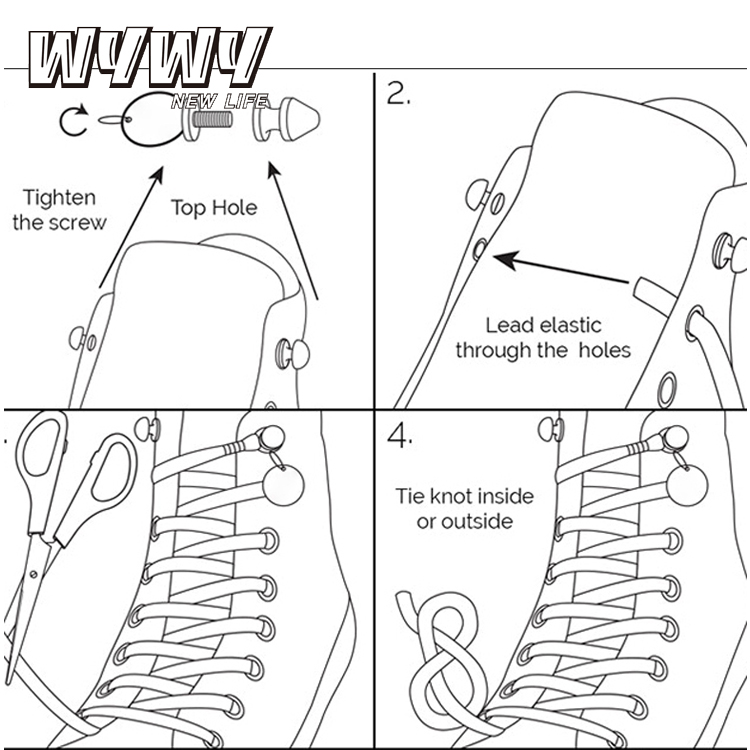 WYWY
NEW LIFE

Tighten the screw

Top Hole

2.

Lead elastic through the holes

4.

Tie knot inside or outside